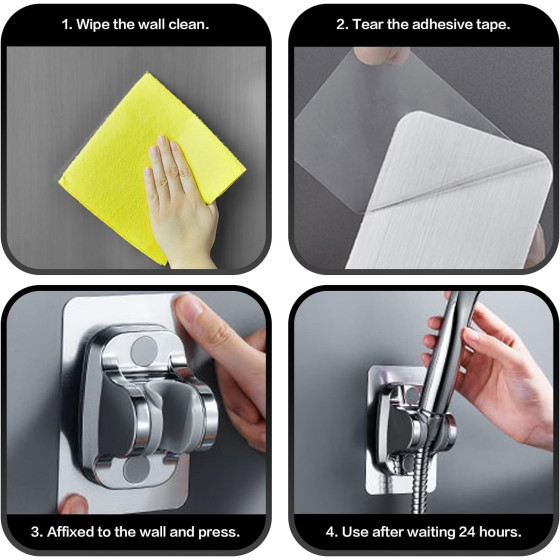 1. Wipe the wall clean.

2. Tear the adhesive tape.

3. Affixed to the wall and press.

4. Use after waiting 24 hours.